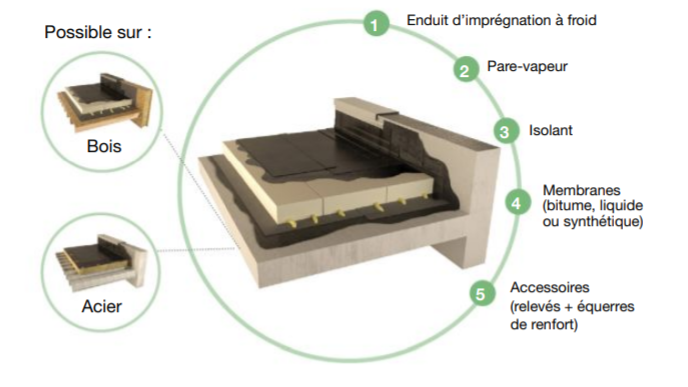 Possible sur :

Bois

Acier

1 Enduit d'imprégnation à froid

2 Pare-vapeur

3 Isolant

4 Membranes (bitume, liquide ou synthétique)

5 Accessoires (relevés + équerres de renfort)