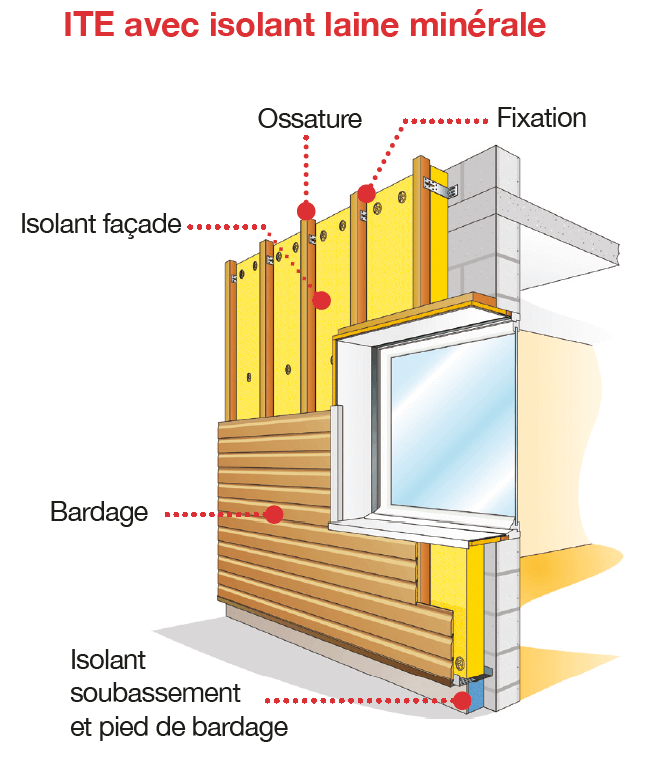 ITE avec isolant laine minérale

Ossature

Fixation

Isolant façade

Bardage

Isolant
soubassement
et pied de bardage