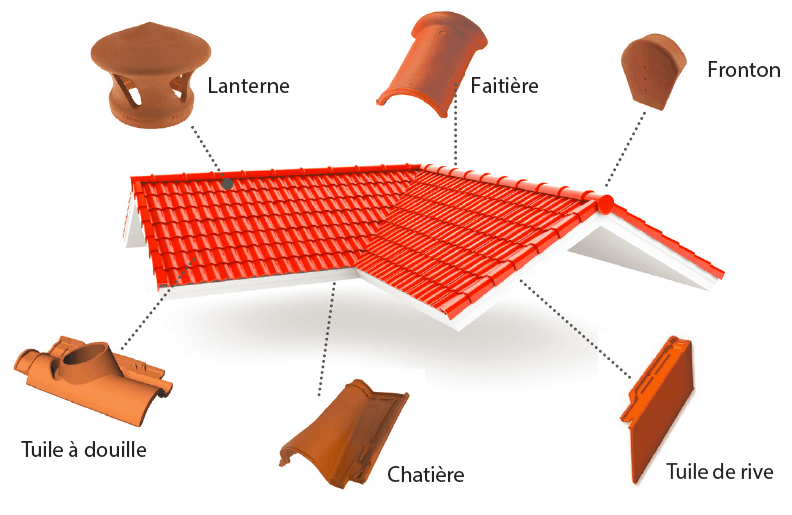 Lanterne

Faitière

Fronton

Tuile à douille

Chatière

Tuile de rive